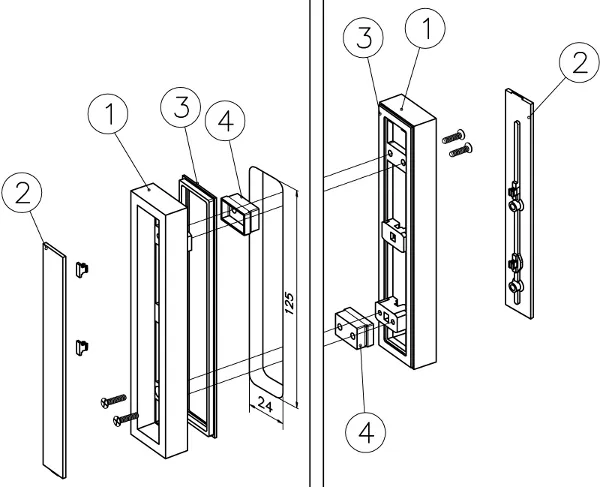 1
3
4
2
125
24
3
1
2
4