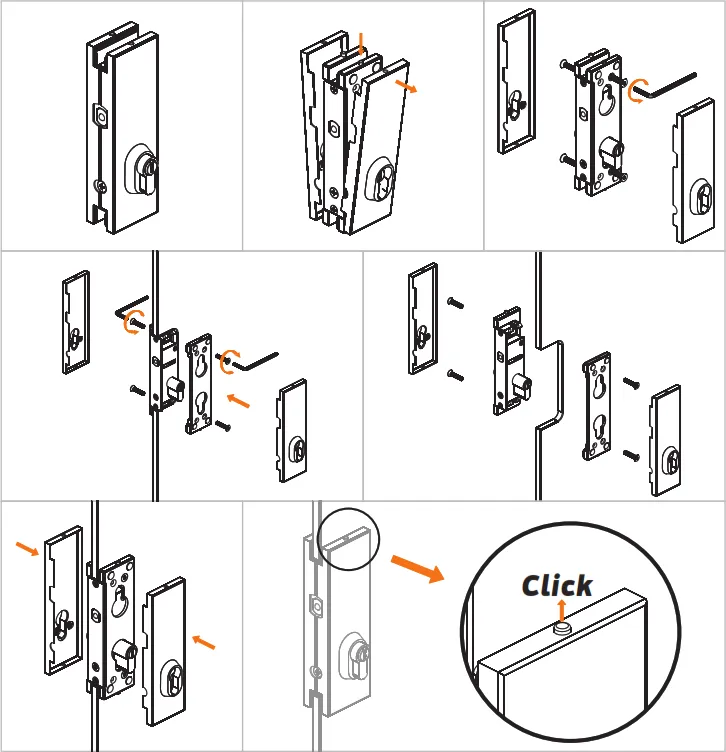 Click