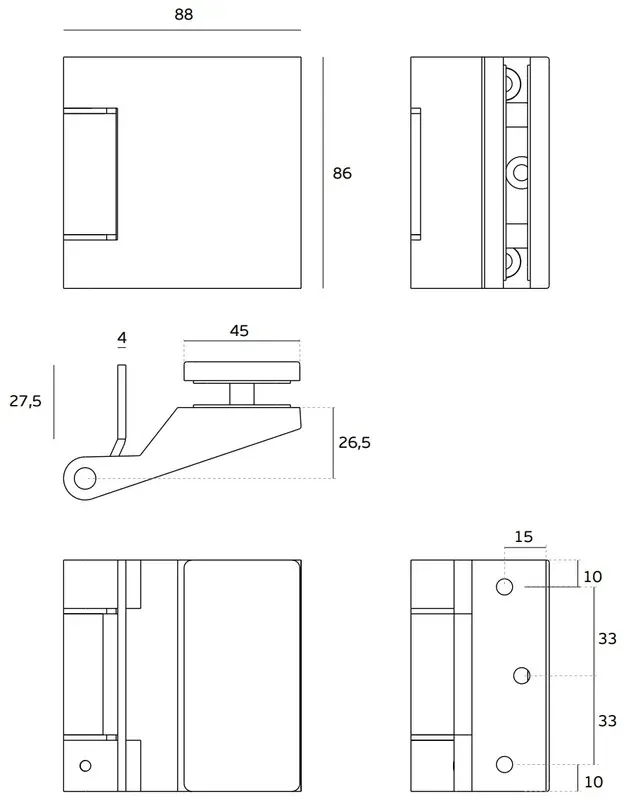 88

86

4

45

27,5

26,5

15

10

33

33

10