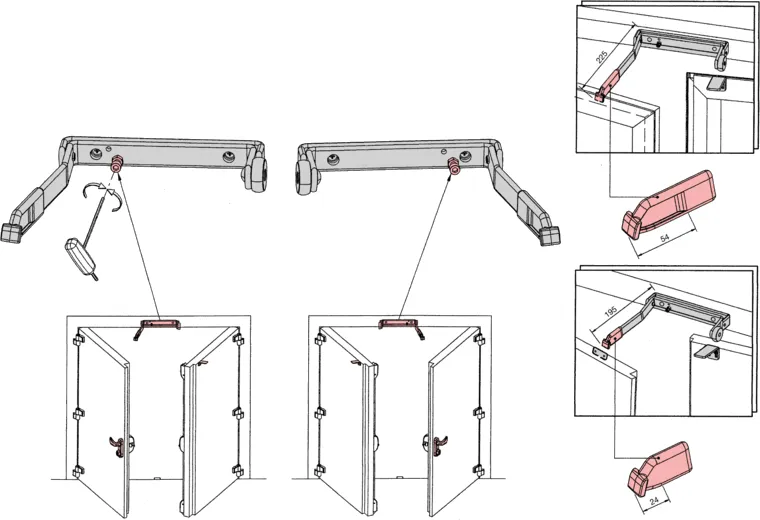 225

54

195

24